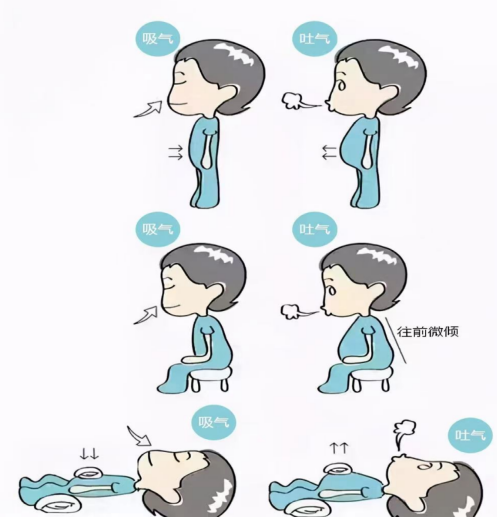 吸气

吐气

吸气

吐气

往前微倾

吸气

吐气